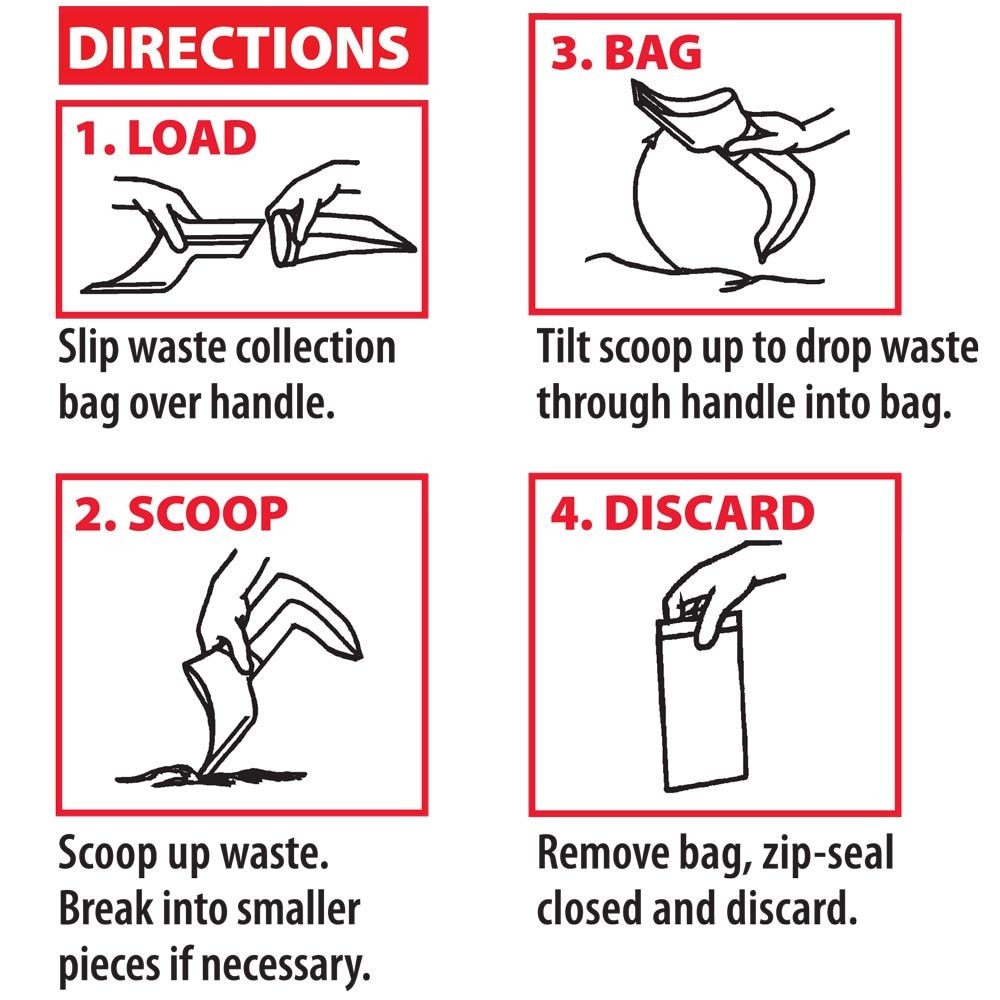 DIRECTIONS

1. LOAD

Slip waste collection bag over handle.

2. SCOOP

Scoop up waste. Break into smaller pieces if necessary.

3. BAG

Tilt scoop up to drop waste through handle into bag.

4. DISCARD

Remove bag, zip-seal closed and discard.