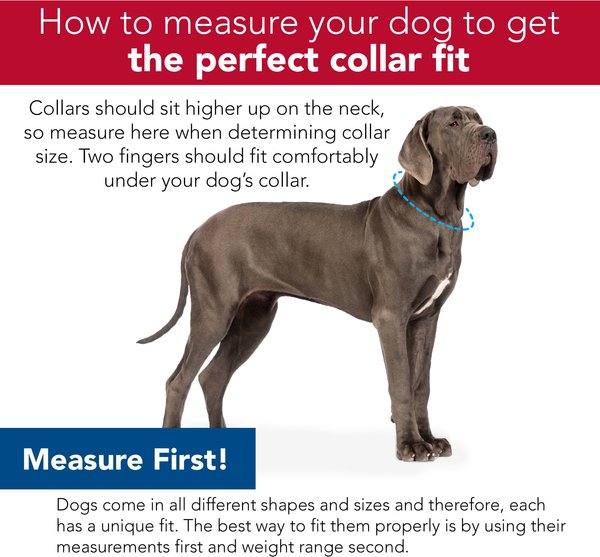 How to measure your dog to get
the perfect collar fit

Collars should sit higher up on the neck, so measure here when determining collar size. Two fingers should fit comfortably under your dog's collar.

Measure First!

Dogs come in all different shapes and sizes and therefore, each has a unique fit. The best way to fit them properly is by using their measurements first and weight range second.