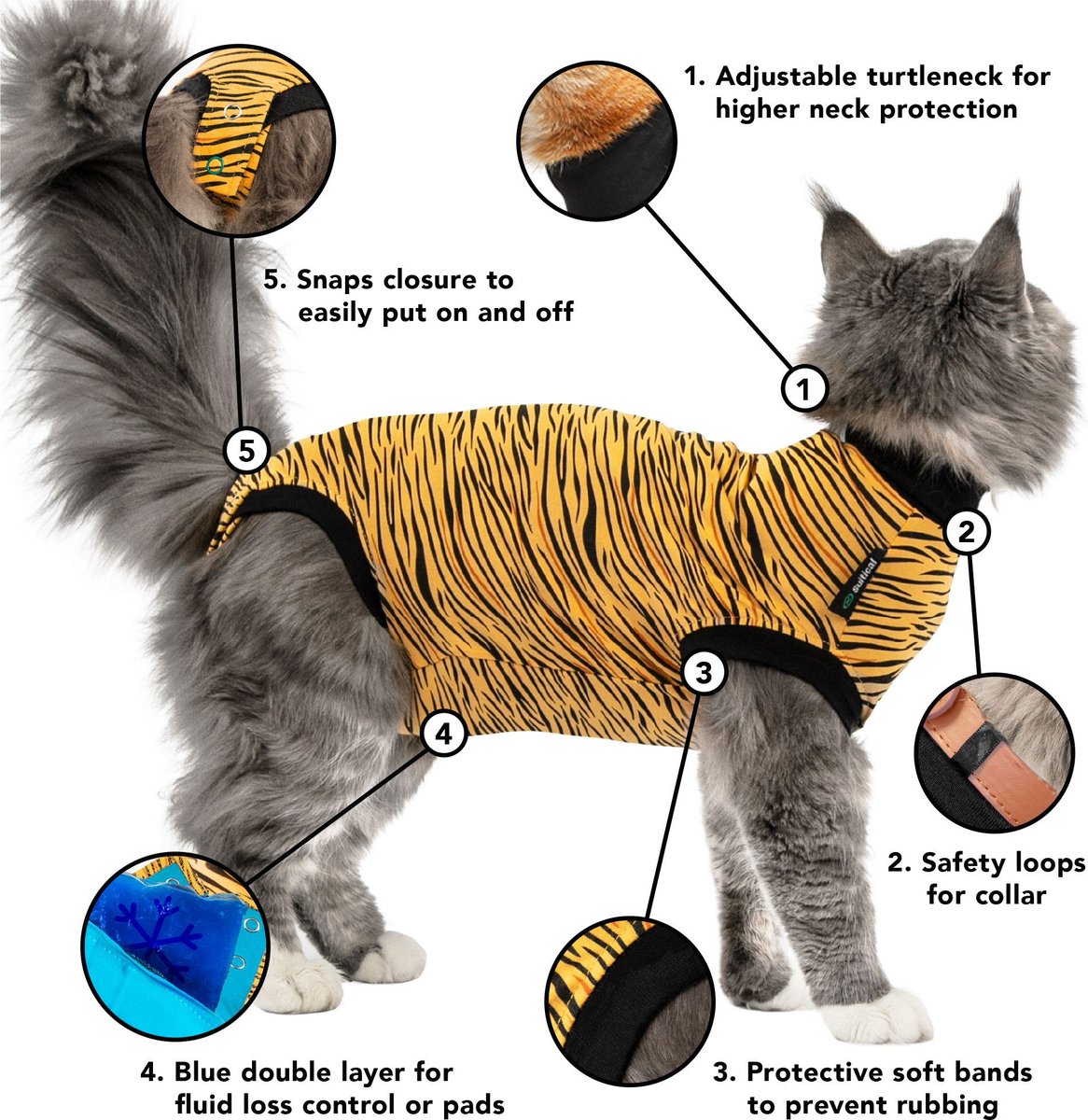 1. Adjustable turtleneck for higher neck protection

5. Snaps closure to easily put on and off

1

5

2

suitical

3

4

2. Safety loops for collar

4. Blue double layer for fluid loss control or pads

3. Protective soft bands to prevent rubbing