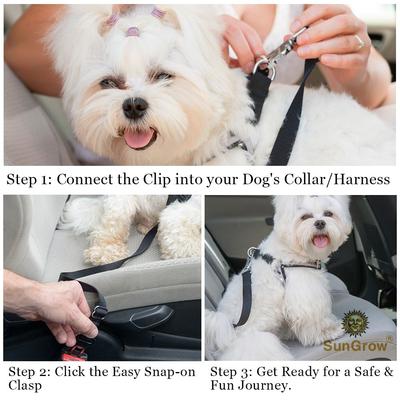 Step 1: Connect the Clip into your Dog's Collar/Harness

Step 2: Click the Easy Snap-on Clasp

SunGrow®

Step 3: Get Ready for a Safe & Fun Journey.