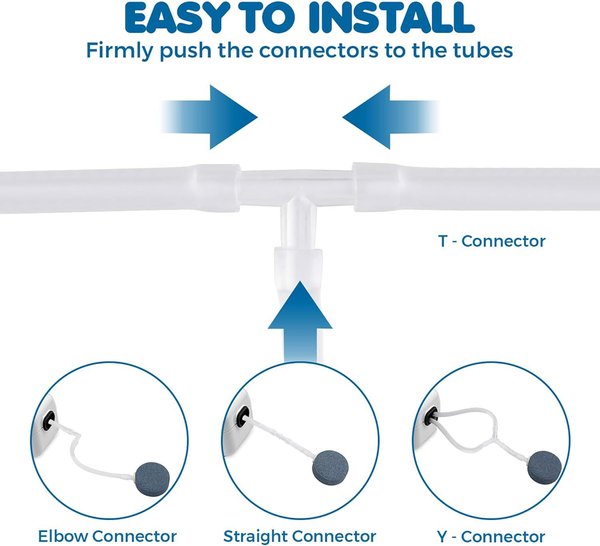 EASY TO INSTALL
Firmly push the connectors to the tubes

T - Connector

Elbow Connector
Straight Connector
Y - Connector