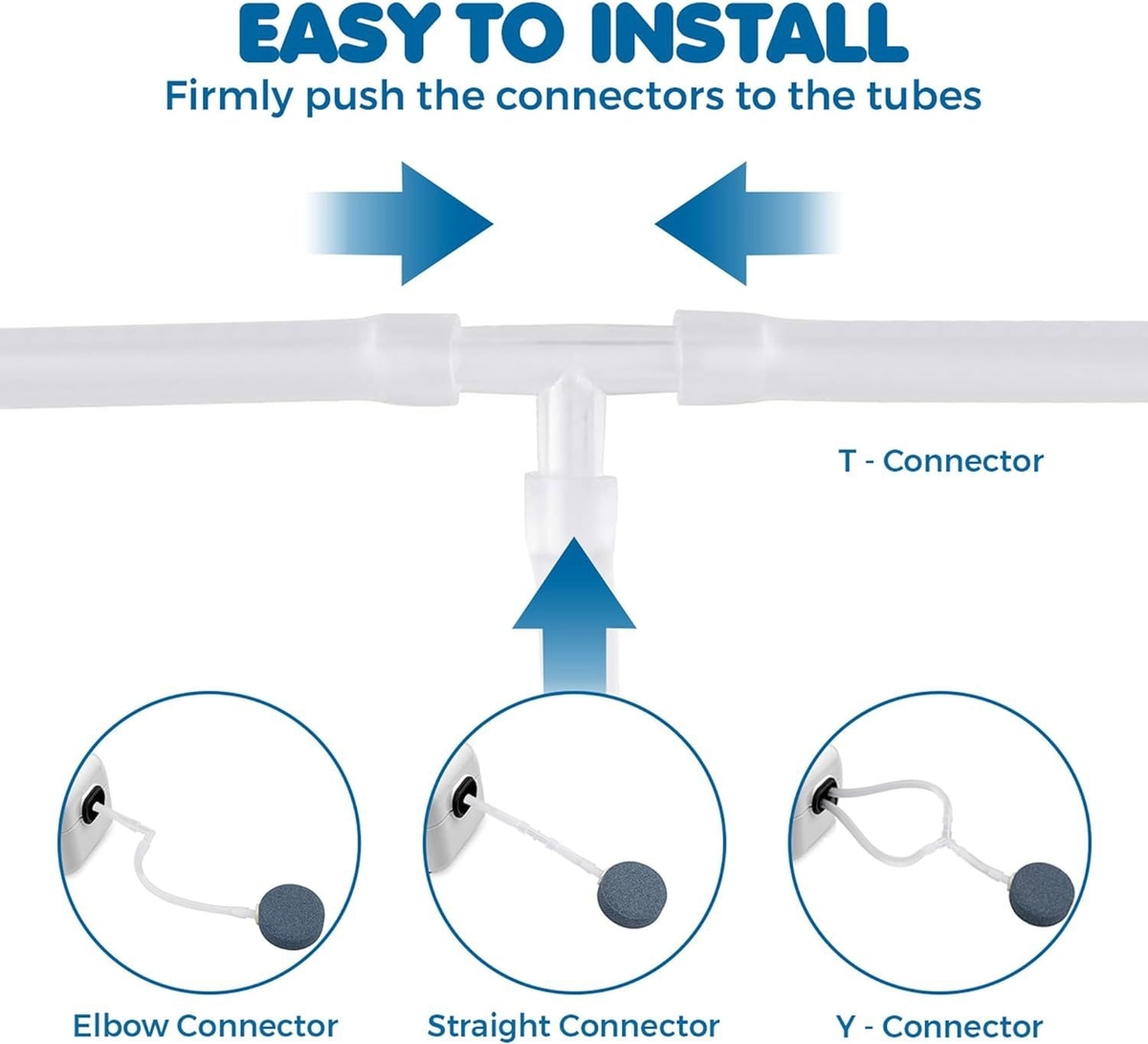 EASY TO INSTALL
Firmly push the connectors to the tubes

T - Connector

Elbow Connector
Straight Connector
Y - Connector