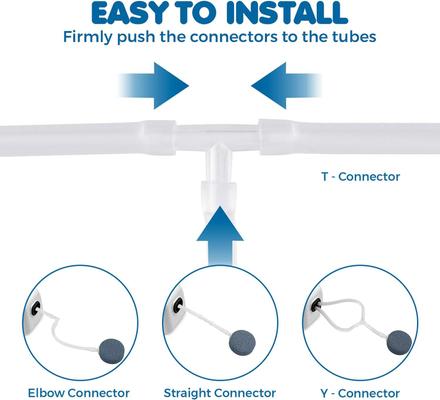 EASY TO INSTALL
Firmly push the connectors to the tubes

T - Connector

Elbow Connector

Straight Connector

Y - Connector