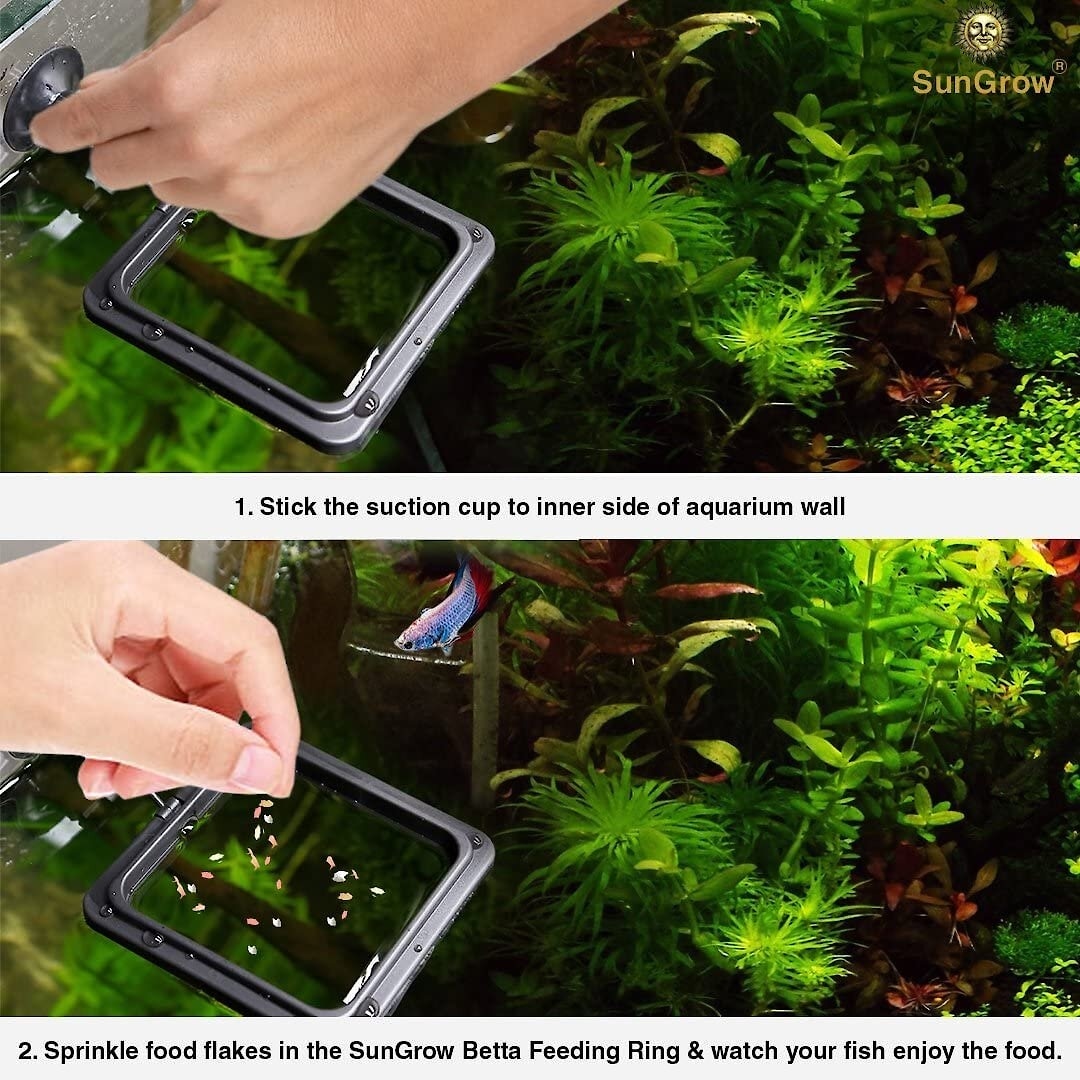 SunGrow®

1. Stick the suction cup to inner side of aquarium wall

2. Sprinkle food flakes in the SunGrow Betta Feeding Ring & watch your fish enjoy the food.