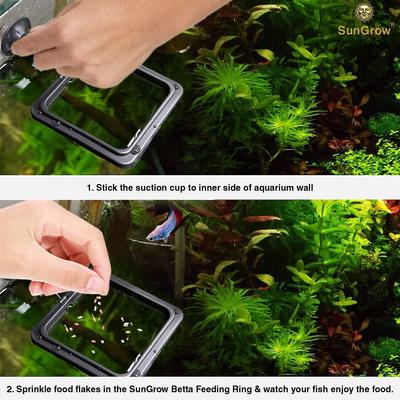 SunGrow

1. Stick the suction cup to inner side of aquarium wall

2. Sprinkle food flakes in the SunGrow Betta Feeding Ring & watch your fish enjoy the food.