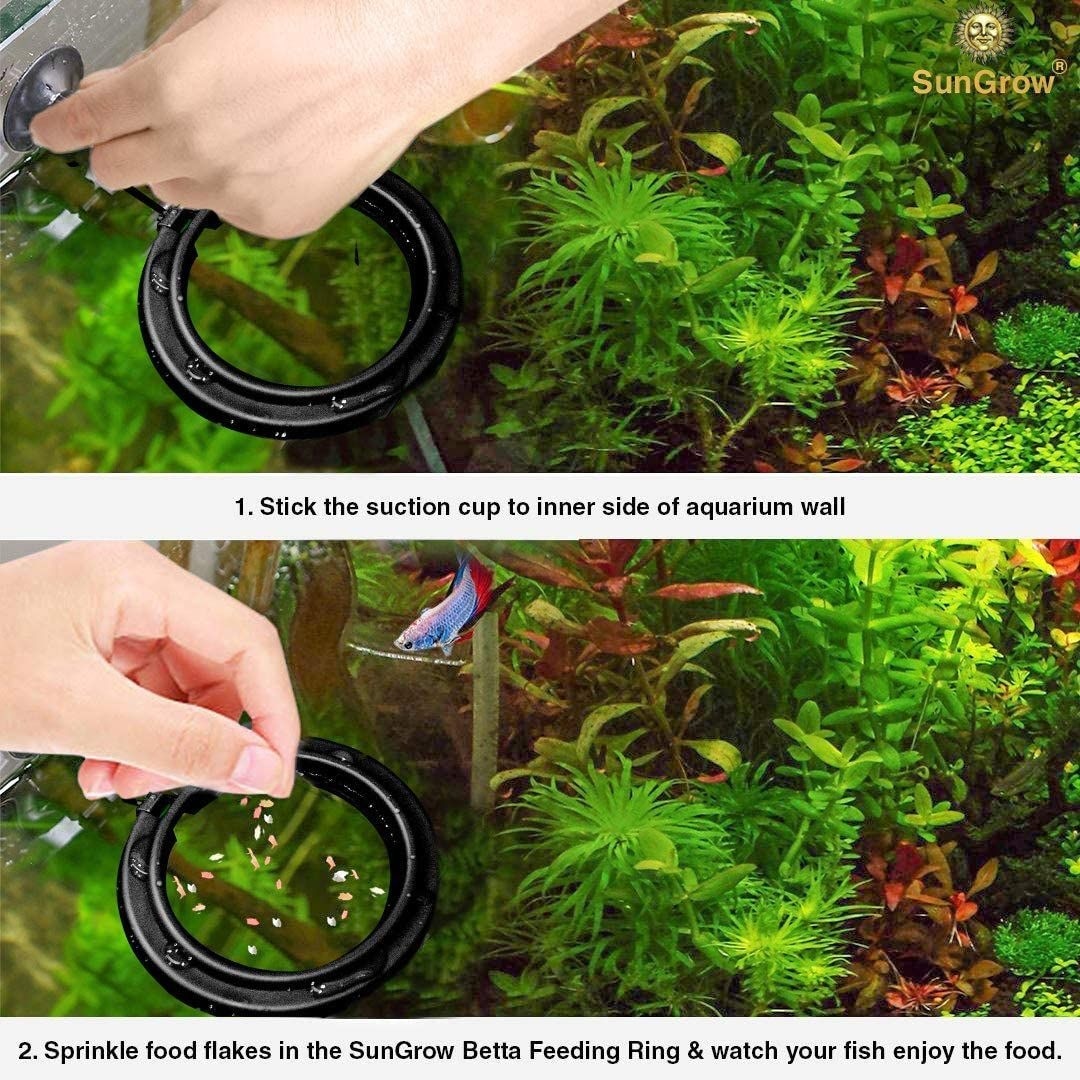 SunGrow®

1. Stick the suction cup to inner side of aquarium wall

2. Sprinkle food flakes in the SunGrow Betta Feeding Ring & watch your fish enjoy the food.