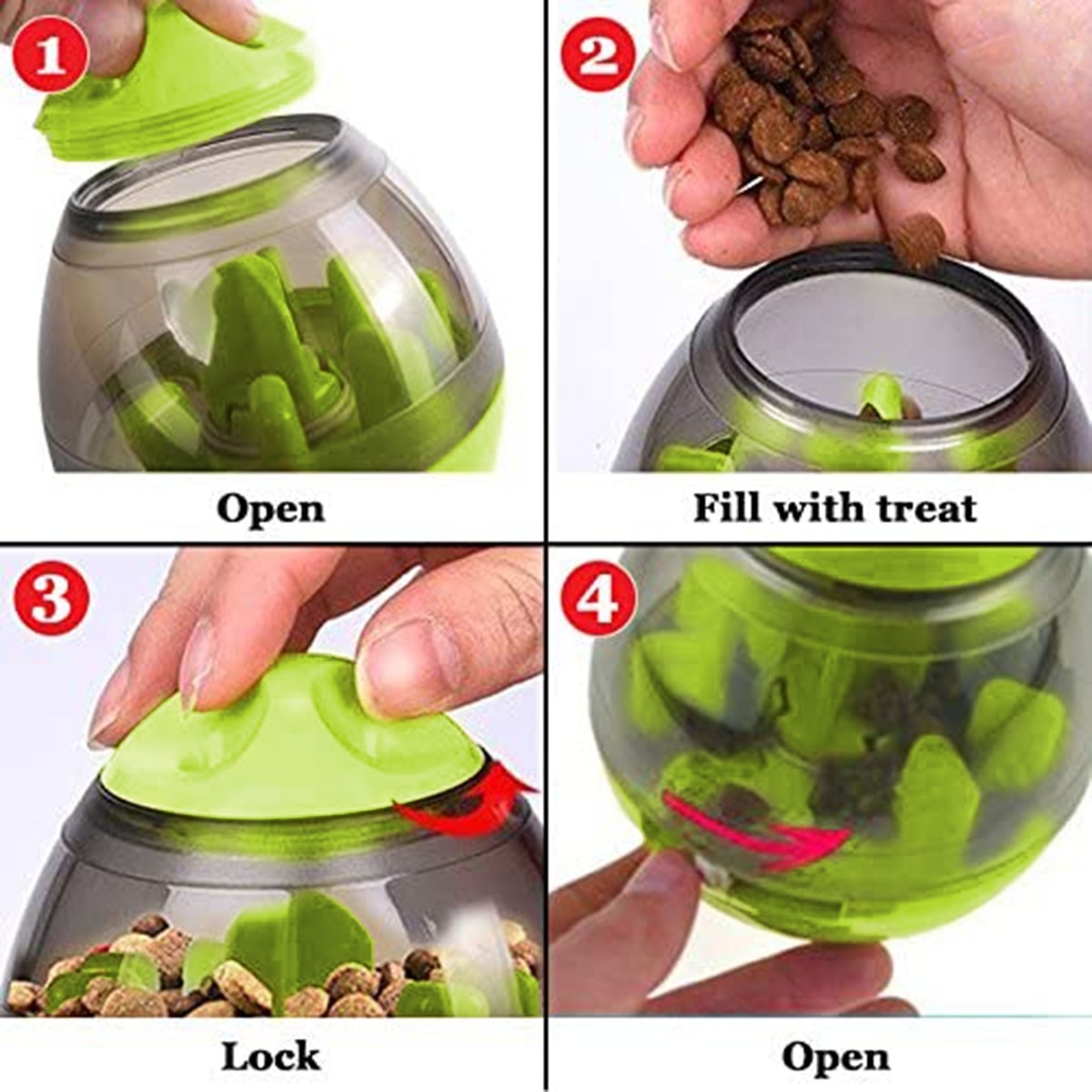 1

Open

2

Fill with treat

3

Lock

4

Open