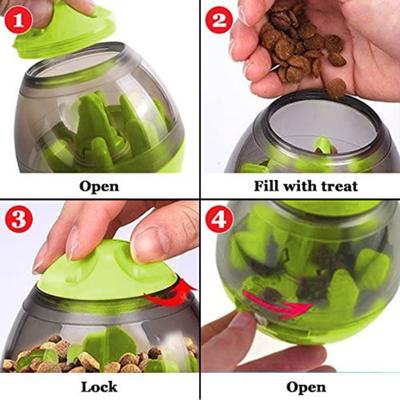 1

Open

2

Fill with treat

3

Lock

4

Open