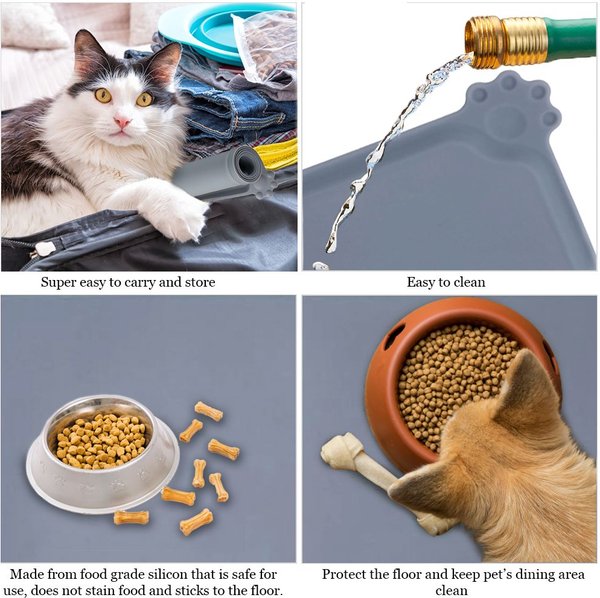 Super easy to carry and store

Easy to clean

Made from food grade silicon that is safe for use, does not stain food and sticks to the floor.

Protect the floor and keep pet's dining area clean