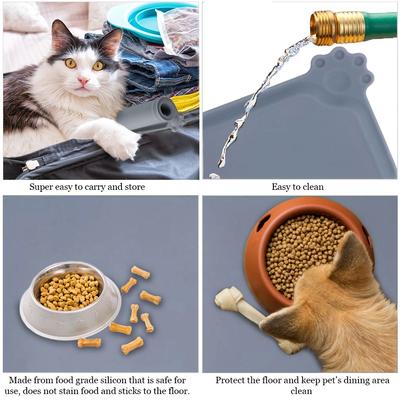 Super easy to carry and store

Easy to clean

Made from food grade silicon that is safe for use, does not stain food and sticks to the floor.

Protect the floor and keep pet's dining area clean