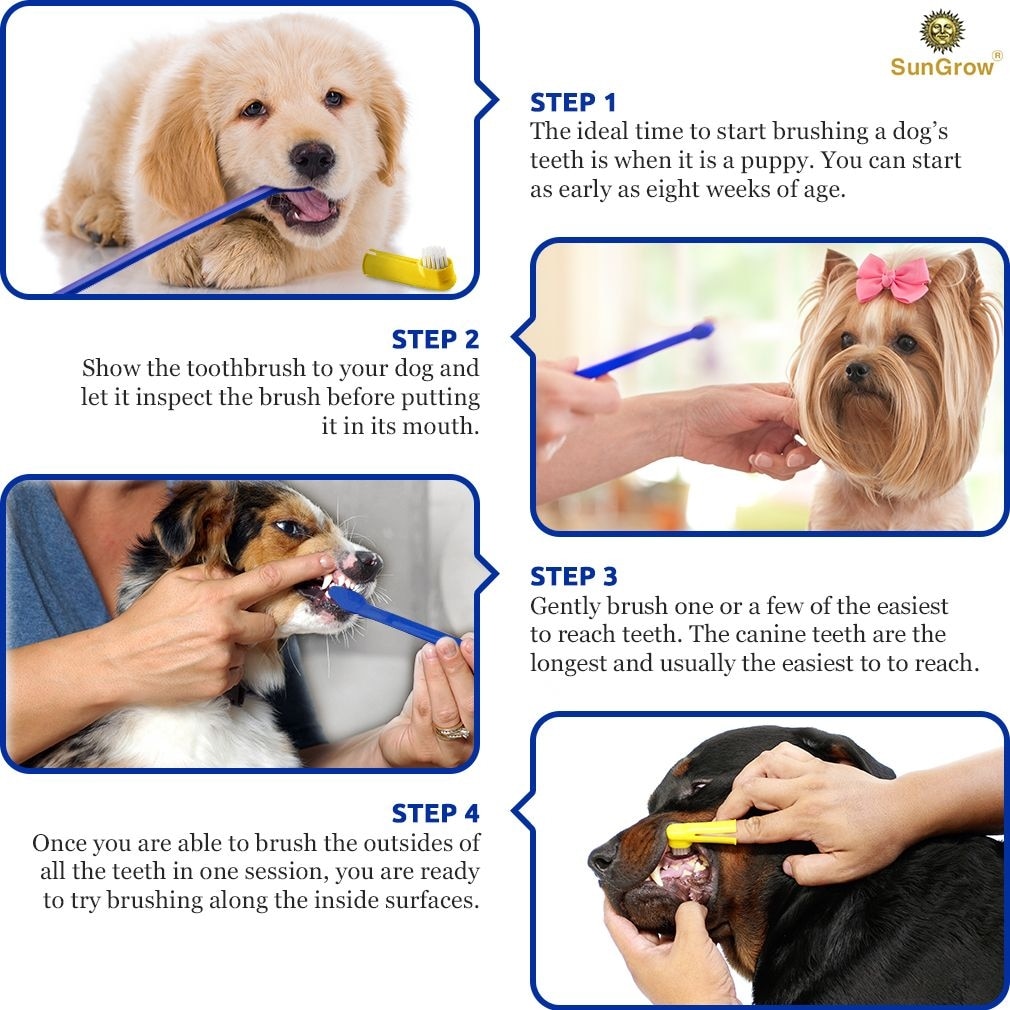 SunGrow®

STEP 1
The ideal time to start brushing a dog's teeth is when it is a puppy. You can start as early as eight weeks of age.

STEP 2
Show the toothbrush to your dog and let it inspect the brush before putting it in its mouth.

STEP 3
Gently brush one or a few of the easiest to reach teeth. The canine teeth are the longest and usually the easiest to to reach.

STEP 4
Once you are able to brush the outsides of all the teeth in one session, you are ready to try brushing along the inside surfaces.