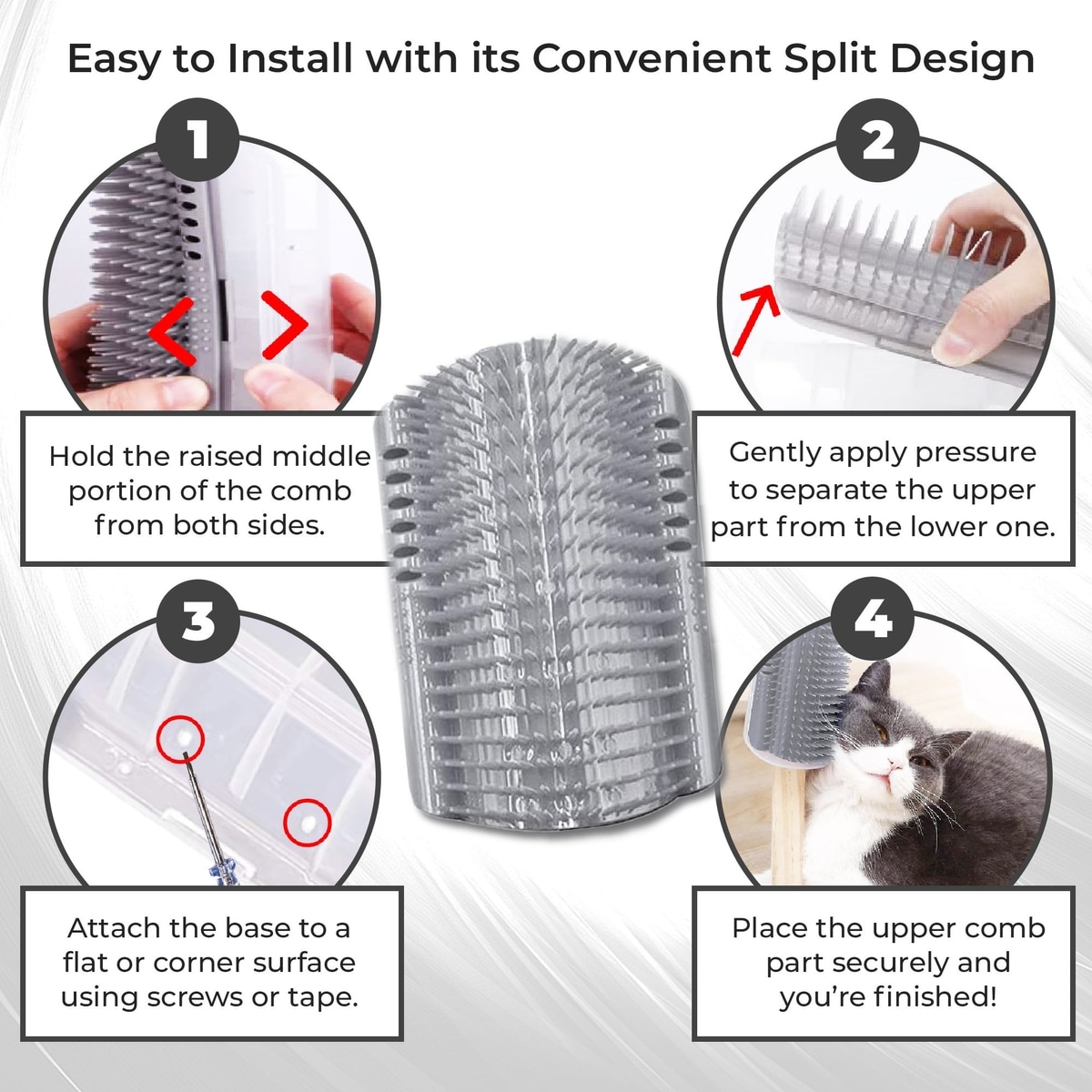 Easy to Install with its Convenient Split Design

1

Hold the raised middle portion of the comb from both sides.

2

Gently apply pressure to separate the upper part from the lower one.

3

Attach the base to a flat or corner surface using screws or tape.

4

Place the upper comb part securely and you're finished!