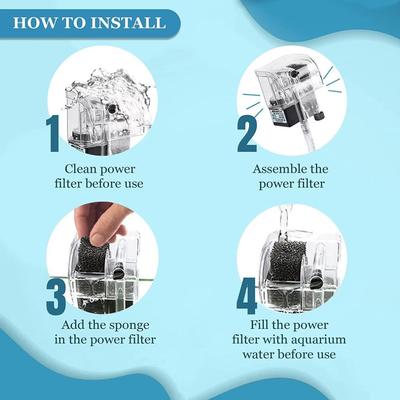 HOW TO INSTALL

1
Clean power filter before use

2
Assemble the power filter

3
Add the sponge in the power filter

4
Fill the power filter with aquarium water before use