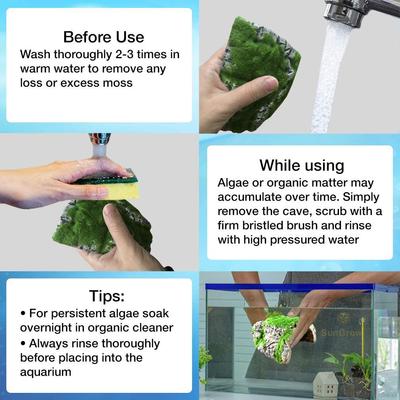 Before Use
Wash thoroughly 2-3 times in warm water to remove any loss or excess moss

While using
Algae or organic matter may accumulate over time. Simply remove the cave, scrub with a firm bristled brush and rinse with high pressured water

Tips:
• For persistent algae soak overnight in organic cleaner
• Always rinse thoroughly before placing into the aquarium

SunGrow