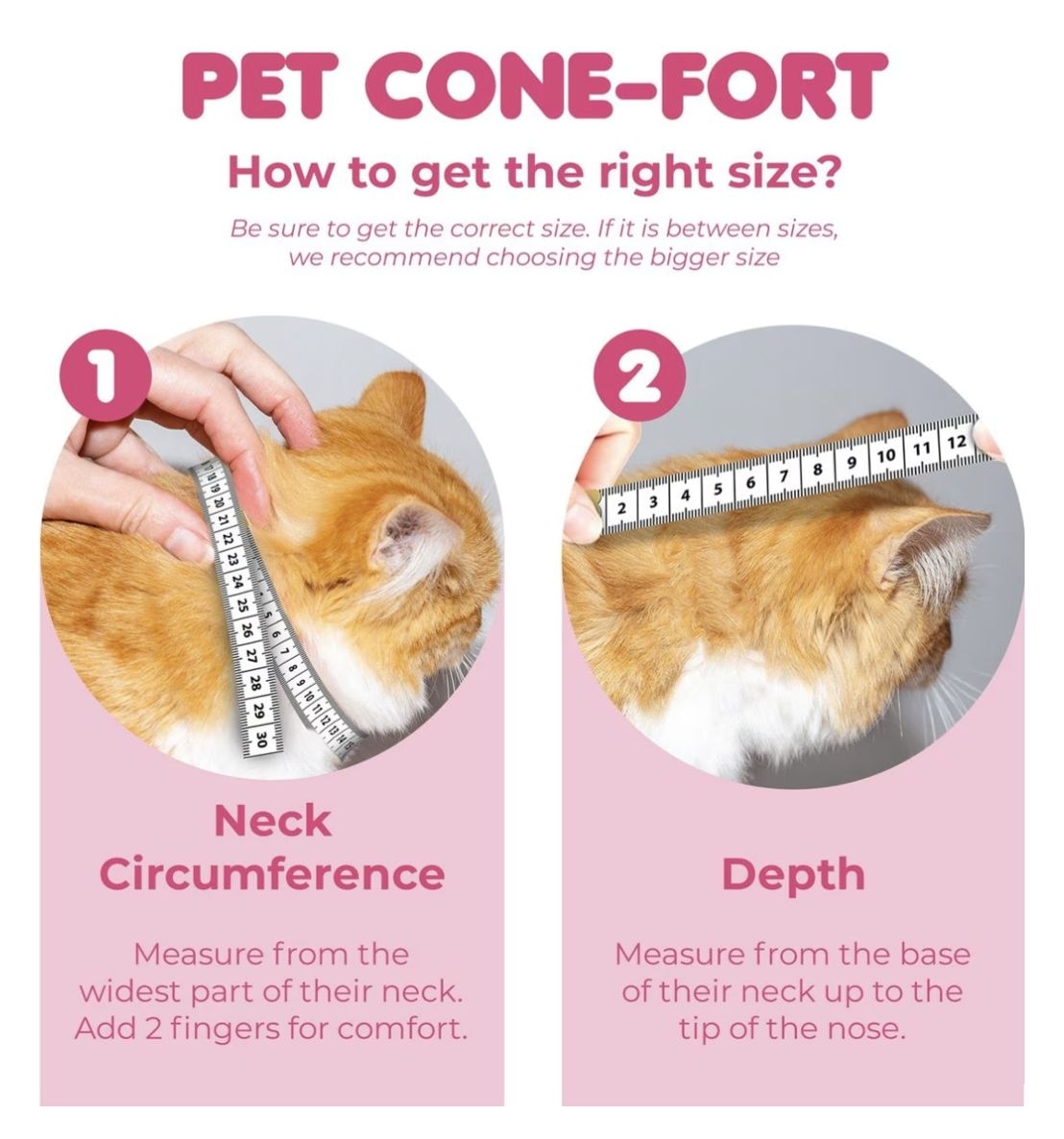 PET CONE-FORT

How to get the right size?

Be sure to get the correct size. If it is between sizes, we recommend choosing the bigger size

1

19 20 21 22 23 24 25 26 27 28 29 30

5 6 7 8 9 10 11 12 13 14 15

Neck Circumference

Measure from the widest part of their neck. Add 2 fingers for comfort.

2

2 3 4 5 6 7 8 9 10 11 12

Depth

Measure from the base of their neck up to the tip of the nose.