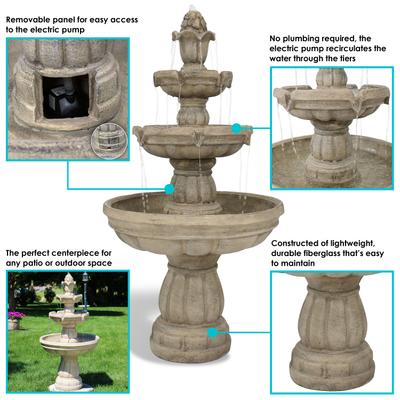 Removable panel for easy access to the electric pump

No plumbing required, the electric pump recirculates the water through the tiers

The perfect centerpiece for any patio or outdoor space

Constructed of lightweight, durable fiberglass that's easy to maintain