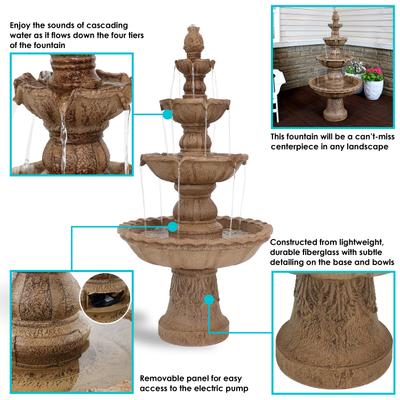 Enjoy the sounds of cascading water as it flows down the four tiers of the fountain

This fountain will be a can't-miss centerpiece in any landscape

Constructed from lightweight, durable fiberglass with subtle detailing on the base and bowls

Removable panel for easy access to the electric pump