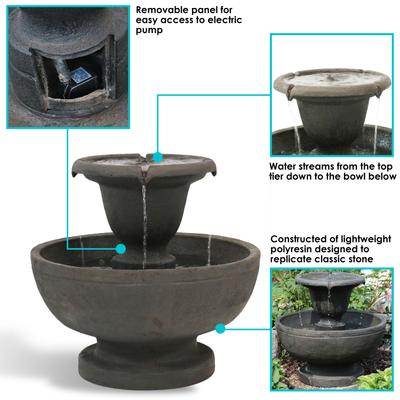 Removable panel for easy access to electric pump

Water streams from the top tier down to the bowl below

Constructed of lightweight polyresin designed to replicate classic stone