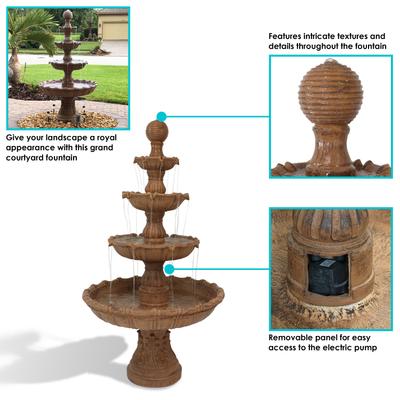 Give your landscape a royal appearance with this grand courtyard fountain

Features intricate textures and details throughout the fountain

Removable panel for easy access to the electric pump