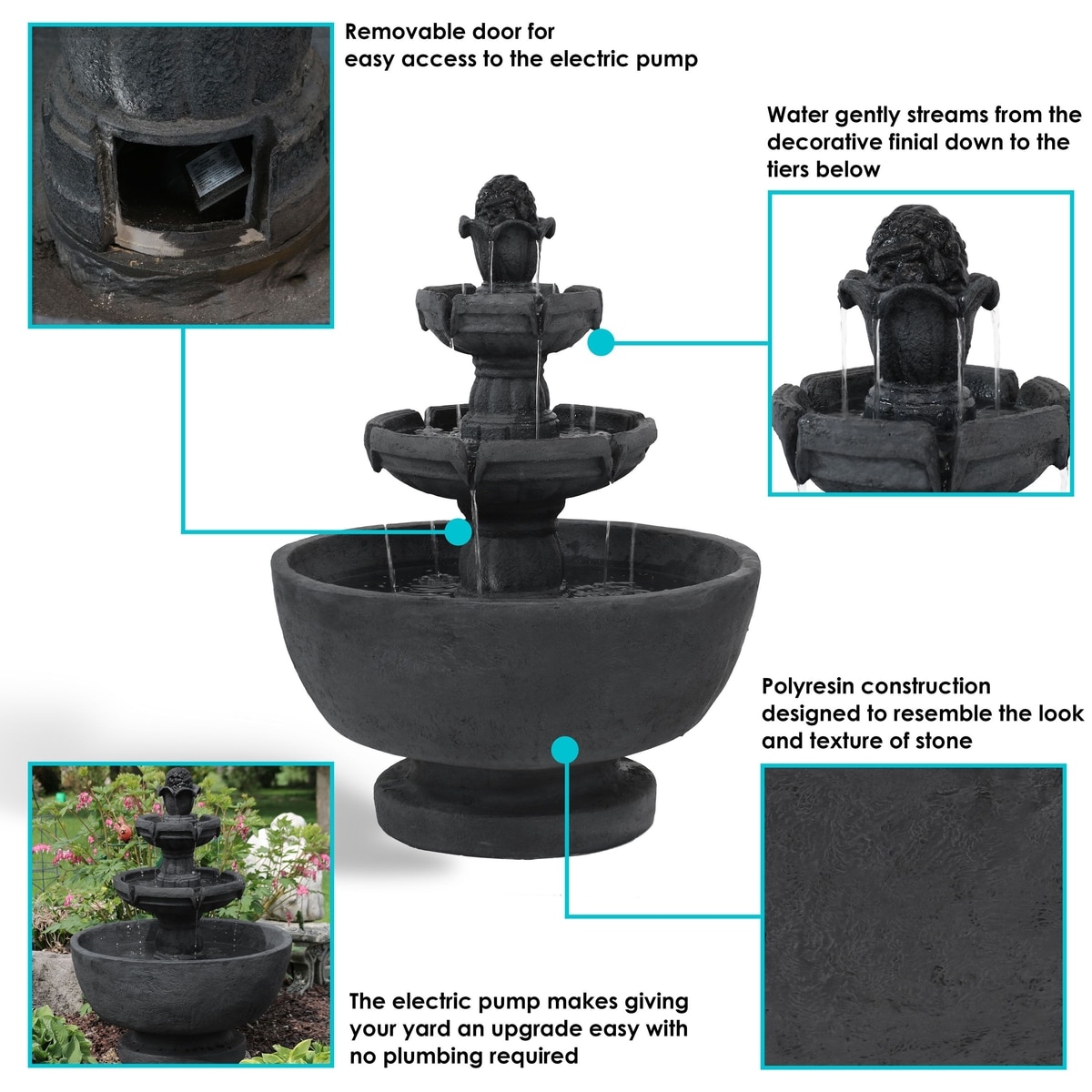 Removable door for easy access to the electric pump

Water gently streams from the decorative finial down to the tiers below

Polyresin construction designed to resemble the look and texture of stone

The electric pump makes giving your yard an upgrade easy with no plumbing required