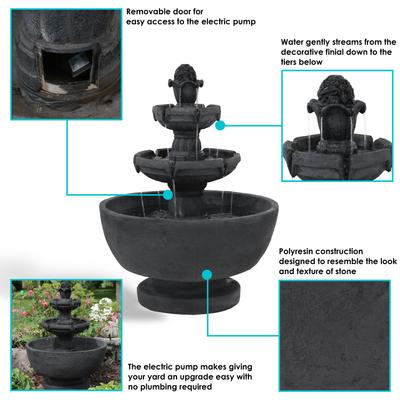 Removable door for easy access to the electric pump

Water gently streams from the decorative finial down to the tiers below

Polyresin construction designed to resemble the look and texture of stone

The electric pump makes giving your yard an upgrade easy with no plumbing required