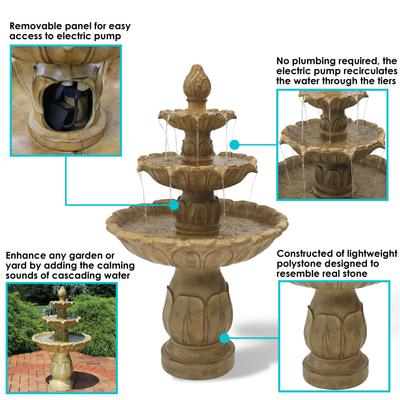 Removable panel for easy access to electric pump

No plumbing required, the electric pump recirculates the water through the tiers

Enhance any garden or yard by adding the calming sounds of cascading water

Constructed of lightweight polystone designed to resemble real stone