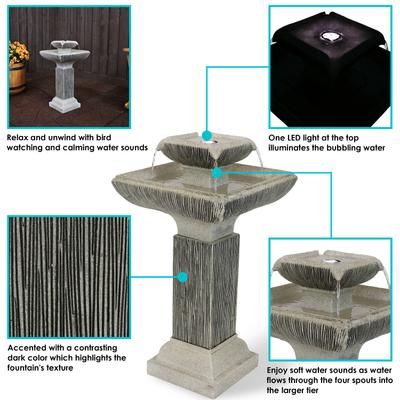 Relax and unwind with bird watching and calming water sounds

One LED light at the top illuminates the bubbling water

Accented with a contrasting dark color which highlights the fountain's texture

Enjoy soft water sounds as water flows through the four spouts into the larger tier