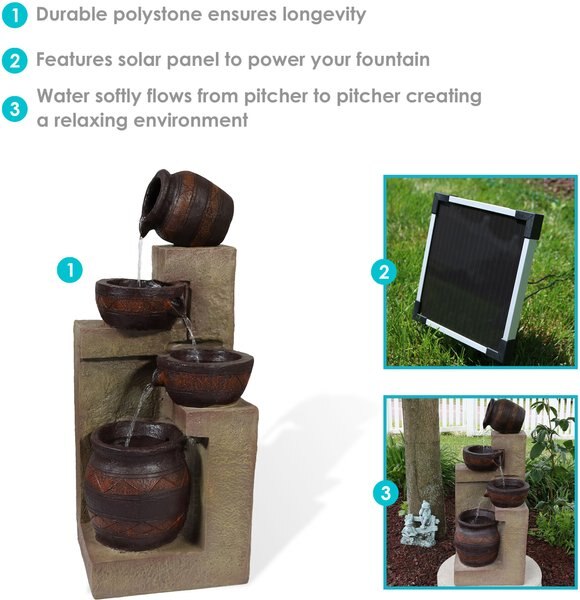 1 Durable polystone ensures longevity

2 Features solar panel to power your fountain

3 Water softly flows from pitcher to pitcher creating a relaxing environment

1

2

3