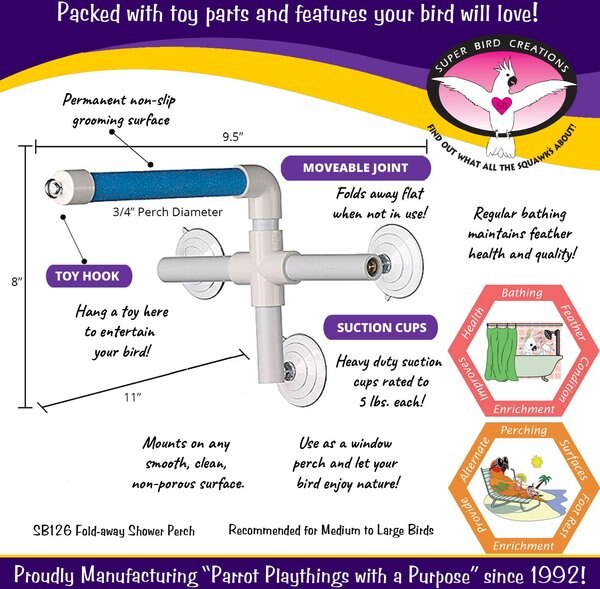 Packed with toy parts and features your bird will love!

SUPER BIRD CREATIONS
SB
FIND OUT WHAT ALL THE SQUAWK'S ABOUT!

Permanent non-slip grooming surface

9.5"

MOVEABLE JOINT

Folds away flat when not in use!

3/4" Perch Diameter

Regular bathing maintains feather health and quality!

8"

TOY HOOK

Hang a toy here to entertain your bird!

SUCTION CUPS

Heavy duty suction cups rated to 5 lbs. each!

11"

Bathing
Feather Condition
Enrichment
Improves Health

Mounts on any smooth, clean, non-porous surface.

Use as a window perch and let your bird enjoy nature!

Perching
Surfaces
Foot Rest
Enrichment
Provide Alternate

SB126 Fold-away Shower Perch

Recommended for Medium to Large Birds

Proudly Manufacturing "Parrot Playthings with a Purpose" since 1992!