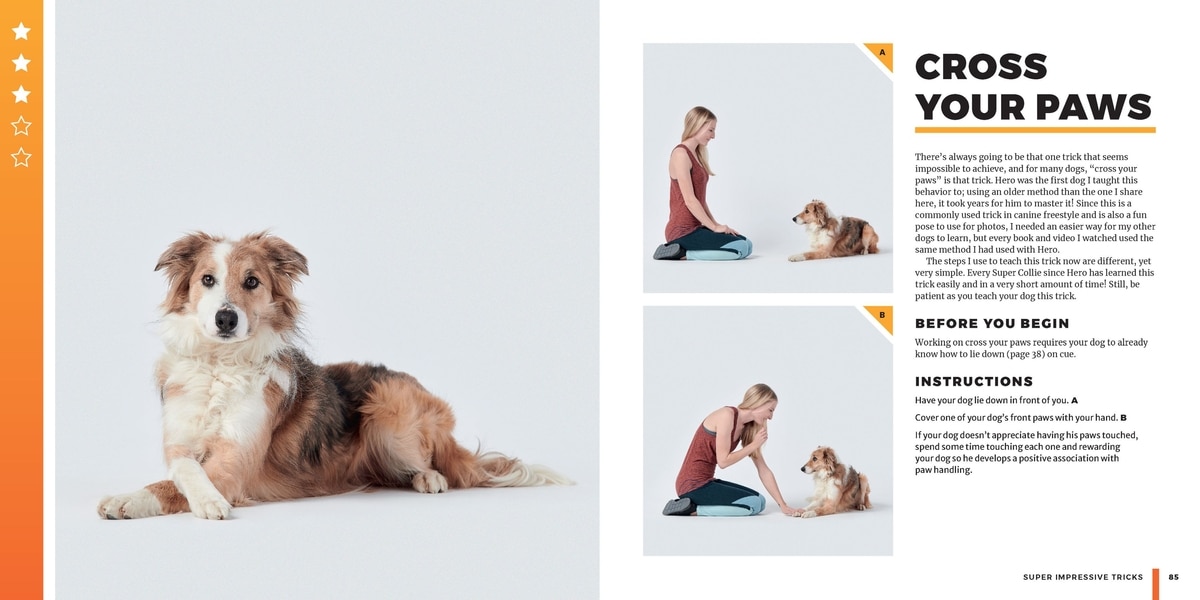 A

B

CROSS YOUR PAWS

There's always going to be that one trick that seems impossible to achieve, and for many dogs, "cross your paws" is that trick. Hero was the first dog I taught this behavior to; using an older method than the one I share here, it took years for him to master it! Since this is a commonly used trick in canine freestyle and is also a fun pose to use for photos, I needed an easier way for my other dogs to learn, but every book and video I watched used the same method I had used with Hero.

The steps I use to teach this trick now are different, yet very simple. Every Super Collie since Hero has learned this trick easily and in a very short amount of time! Still, be patient as you teach your dog this trick.

BEFORE YOU BEGIN

Working on cross your paws requires your dog to already know how to lie down (page 38) on cue.

INSTRUCTIONS

Have your dog lie down in front of you. A

Cover one of your dog's front paws with your hand. B

If your dog doesn't appreciate having his paws touched, spend some time touching each one and rewarding your dog so he develops a positive association with paw handling.

SUPER IMPRESSIVE TRICKS 85