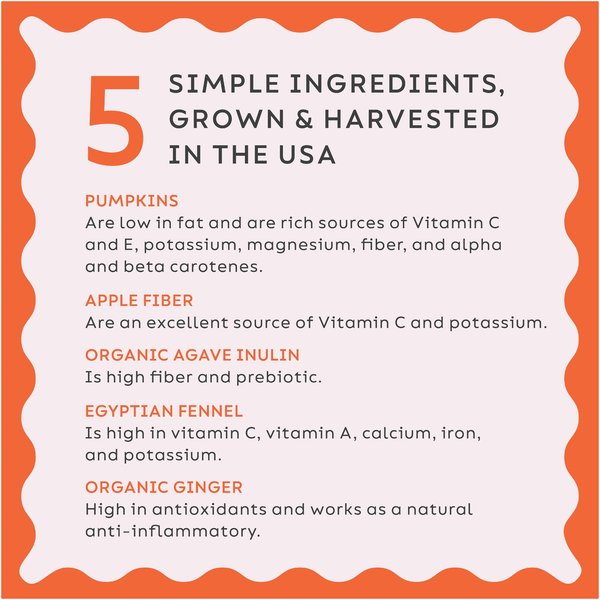 5 SIMPLE INGREDIENTS, GROWN & HARVESTED IN THE USA

PUMPKINS
Are low in fat and are rich sources of Vitamin C and E, potassium, magnesium, fiber, and alpha and beta carotenes.

APPLE FIBER
Are an excellent source of Vitamin C and potassium.

ORGANIC AGAVE INULIN
Is high fiber and prebiotic.

EGYPTIAN FENNEL
Is high in vitamin C, vitamin A, calcium, iron, and potassium.

ORGANIC GINGER
High in antioxidants and works as a natural anti-inflammatory.