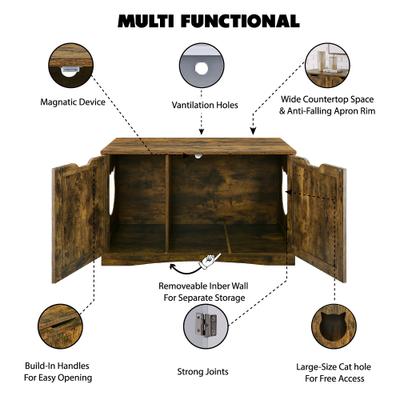 MULTI FUNCTIONAL

Magnatic Device

Vantilation Holes

Wide Countertop Space & Anti-Falling Apron Rim

Removeable Inber Wall For Separate Storage

Build-In Handles For Easy Opening

Strong Joints

Large-Size Cat hole For Free Access