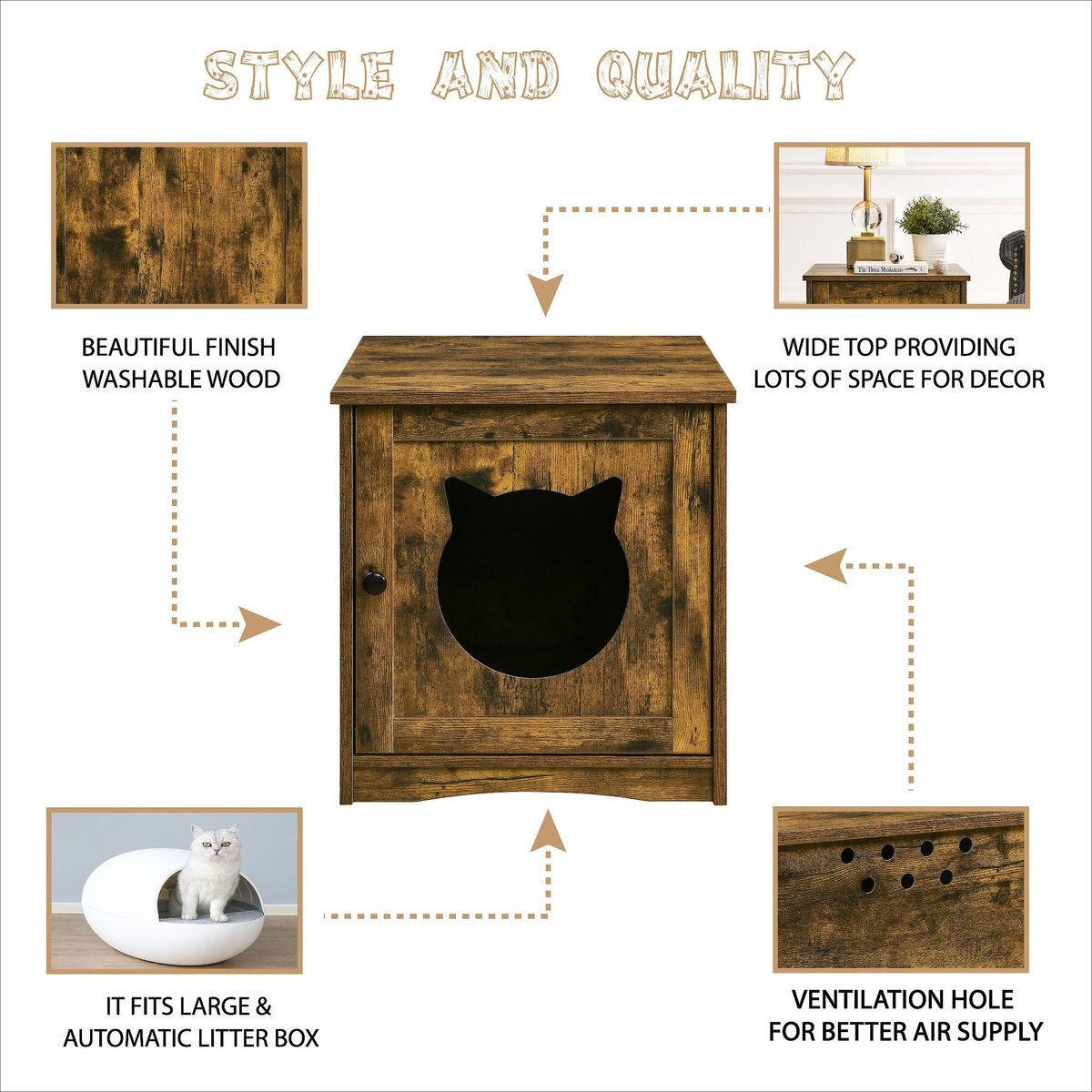 STYLE AND QUALITY

BEAUTIFUL FINISH
WASHABLE WOOD

The Three Musketeers

WIDE TOP PROVIDING
LOTS OF SPACE FOR DECOR

IT FITS LARGE &
AUTOMATIC LITTER BOX

VENTILATION HOLE
FOR BETTER AIR SUPPLY