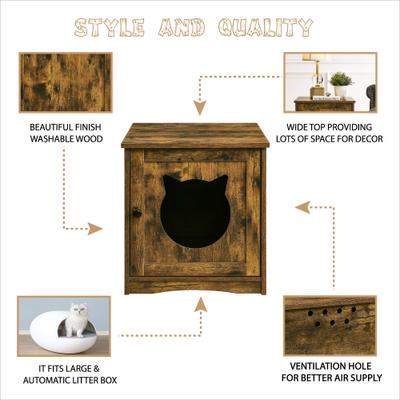 STYLE AND QUALITY

BEAUTIFUL FINISH
WASHABLE WOOD

WIDE TOP PROVIDING
LOTS OF SPACE FOR DECOR

IT FITS LARGE &
AUTOMATIC LITTER BOX

VENTILATION HOLE
FOR BETTER AIR SUPPLY