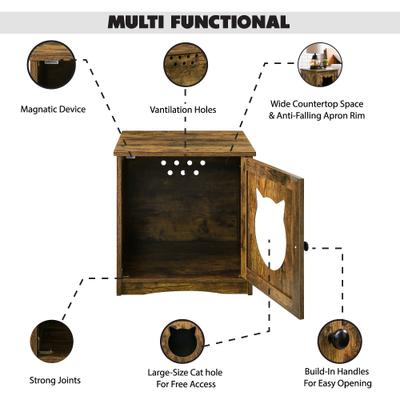 MULTI FUNCTIONAL

Magnatic Device

Vantilation Holes

Wide Countertop Space & Anti-Falling Apron Rim

Strong Joints

Large-Size Cat hole For Free Access

Build-In Handles For Easy Opening