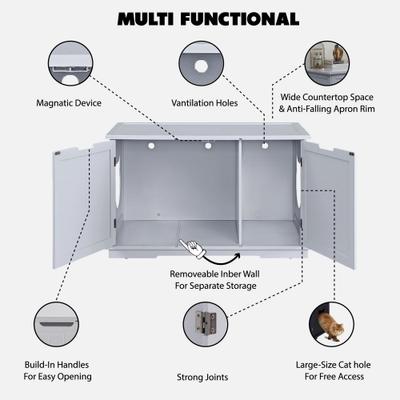 MULTI FUNCTIONAL

Magnatic Device

Vantilation Holes

Wide Countertop Space & Anti-Falling Apron Rim

Removeable Inber Wall For Separate Storage

Build-In Handles For Easy Opening

Strong Joints

Large-Size Cat hole For Free Access