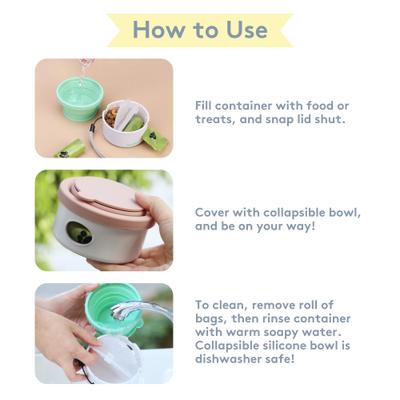 How to Use

Fill container with food or treats, and snap lid shut.

Cover with collapsible bowl, and be on your way!

To clean, remove roll of bags, then rinse container with warm soapy water. Collapsible silicone bowl is dishwasher safe!