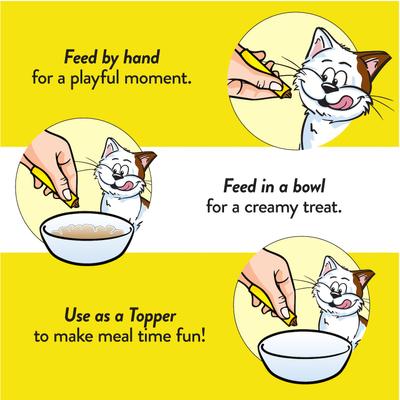 Feed by hand
for a playful moment.

Feed in a bowl
for a creamy treat.

Use as a Topper
to make meal time fun!