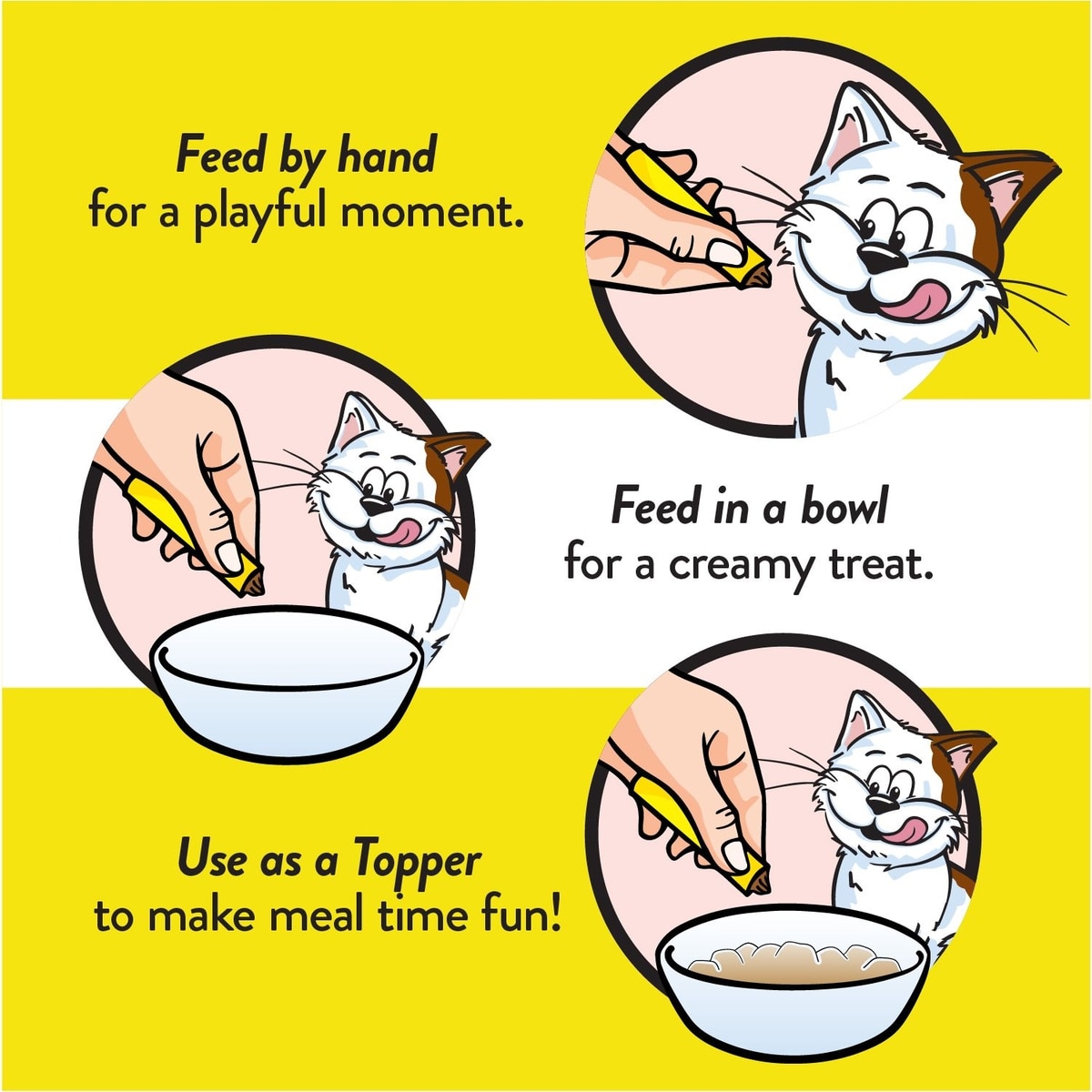 Feed by hand
for a playful moment.

Feed in a bowl
for a creamy treat.

Use as a Topper
to make meal time fun!