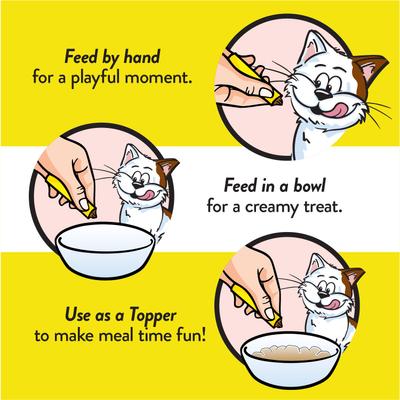 Feed by hand
for a playful moment.

Feed in a bowl
for a creamy treat.

Use as a Topper
to make meal time fun!