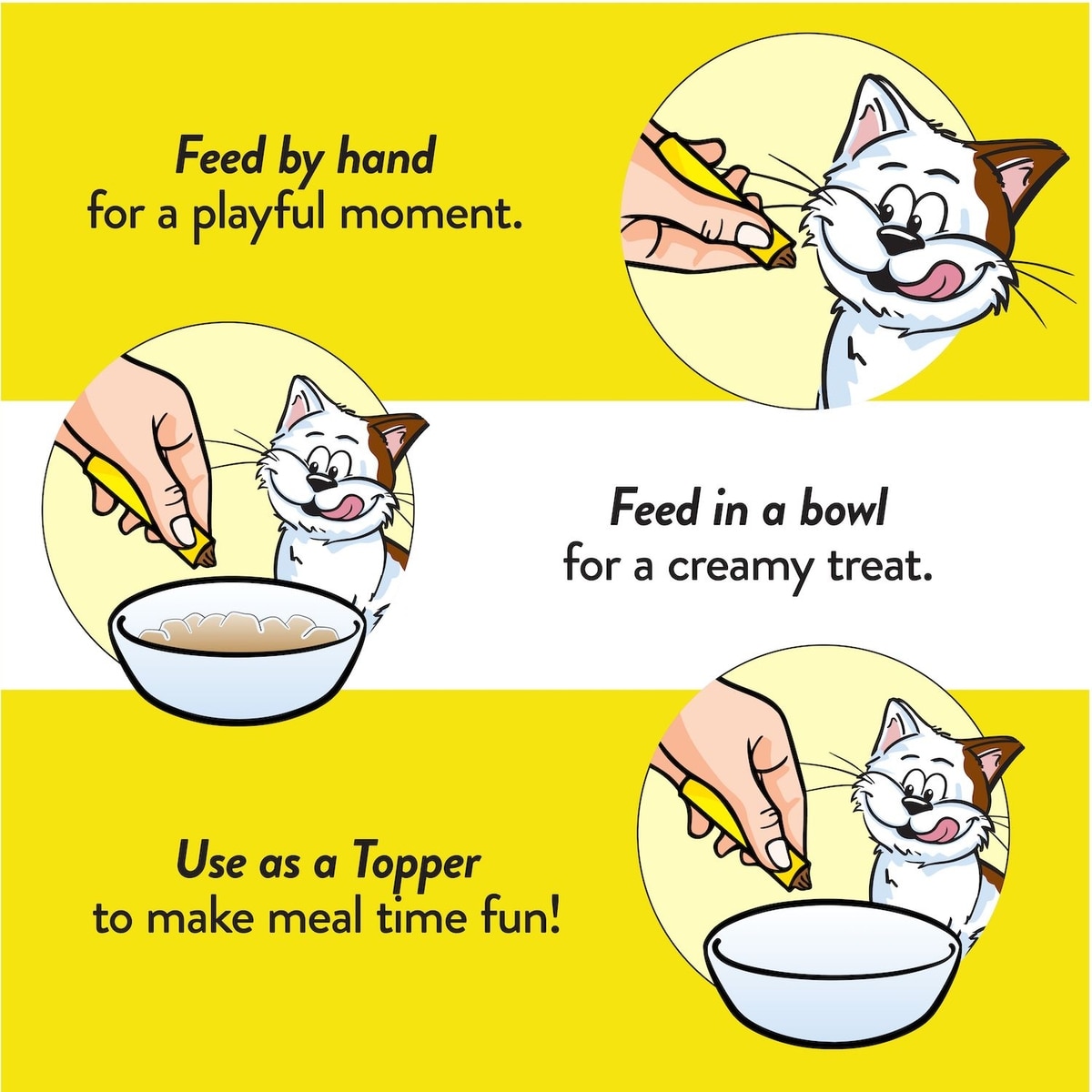 Feed by hand
for a playful moment.

Feed in a bowl
for a creamy treat.

Use as a Topper
to make meal time fun!