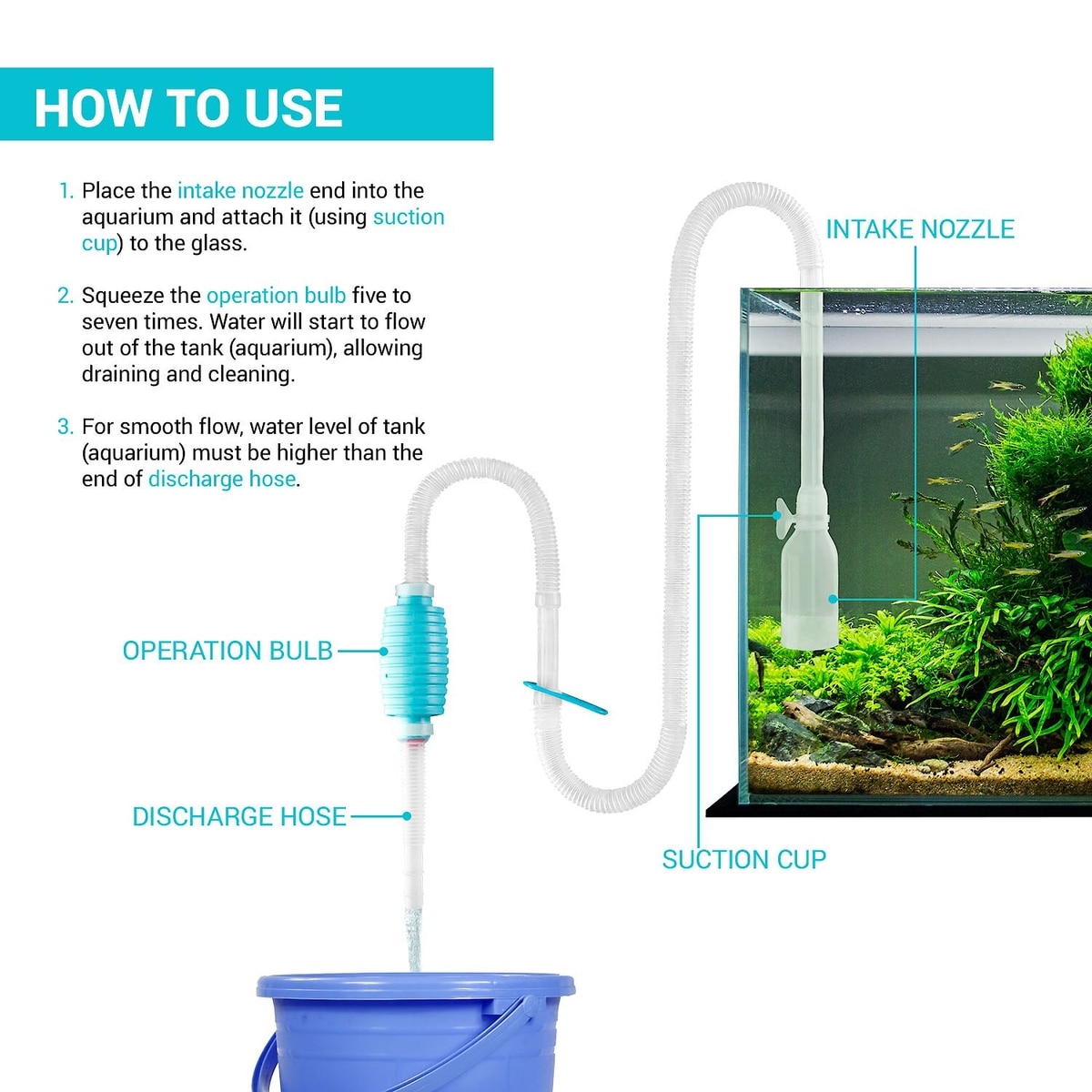 HOW TO USE

1. Place the intake nozzle end into the aquarium and attach it (using suction cup) to the glass.

2. Squeeze the operation bulb five to seven times. Water will start to flow out of the tank (aquarium), allowing draining and cleaning.

3. For smooth flow, water level of tank (aquarium) must be higher than the end of discharge hose.

INTAKE NOZZLE

OPERATION BULB

DISCHARGE HOSE

SUCTION CUP