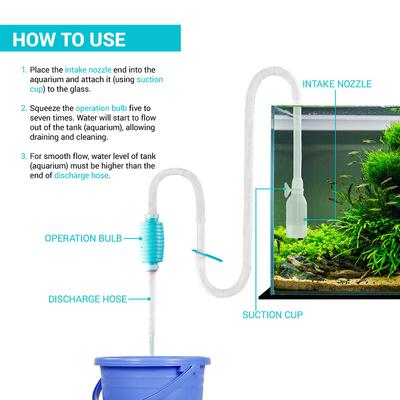 HOW TO USE

1. Place the intake nozzle end into the aquarium and attach it (using suction cup) to the glass.

2. Squeeze the operation bulb five to seven times. Water will start to flow out of the tank (aquarium), allowing draining and cleaning.

3. For smooth flow, water level of tank (aquarium) must be higher than the end of discharge hose.

INTAKE NOZZLE

OPERATION BULB

DISCHARGE HOSE

SUCTION CUP