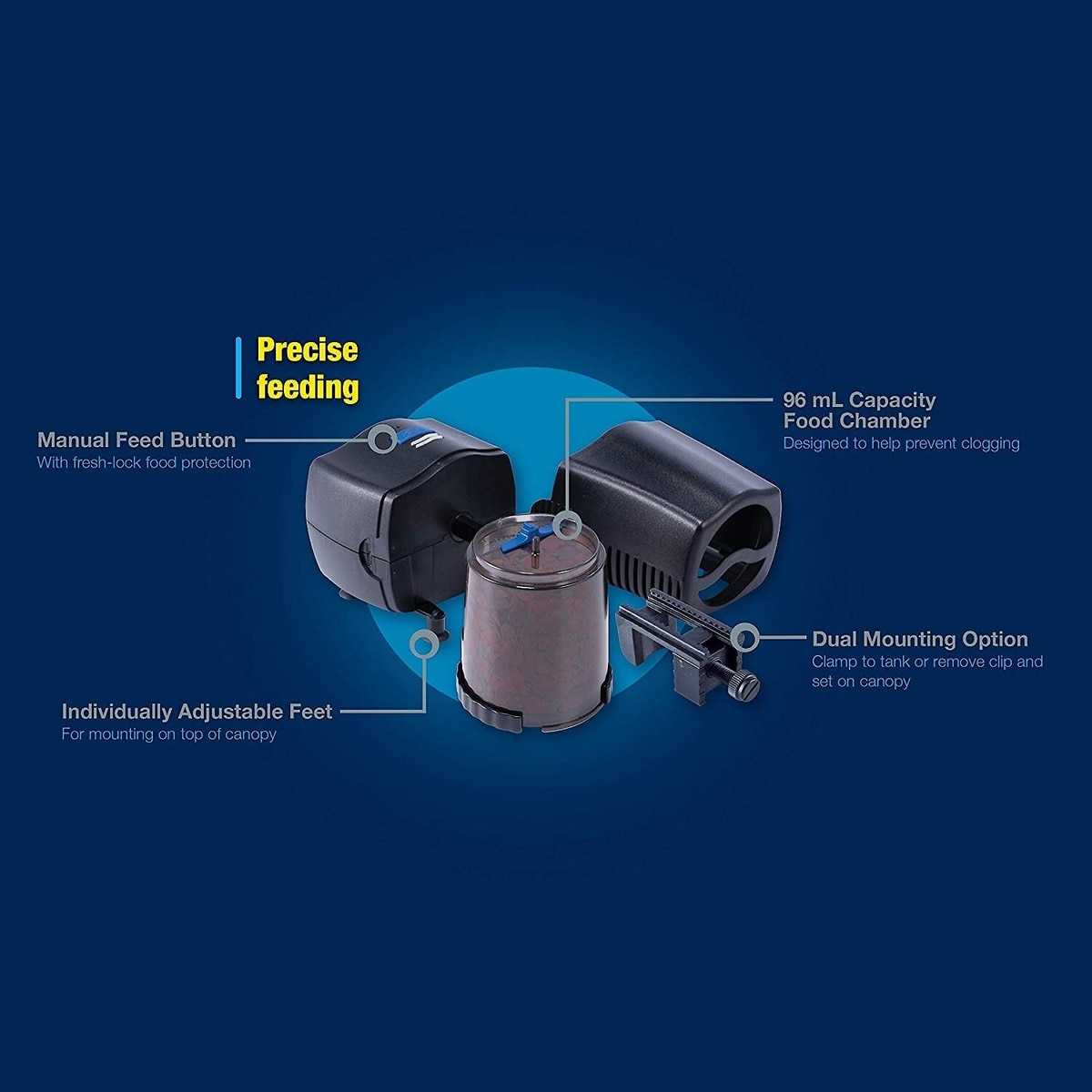 Precise feeding

Manual Feed Button
With fresh-lock food protection

96 mL Capacity Food Chamber
Designed to help prevent clogging

Dual Mounting Option
Clamp to tank or remove clip and set on canopy

Individually Adjustable Feet
For mounting on top of canopy