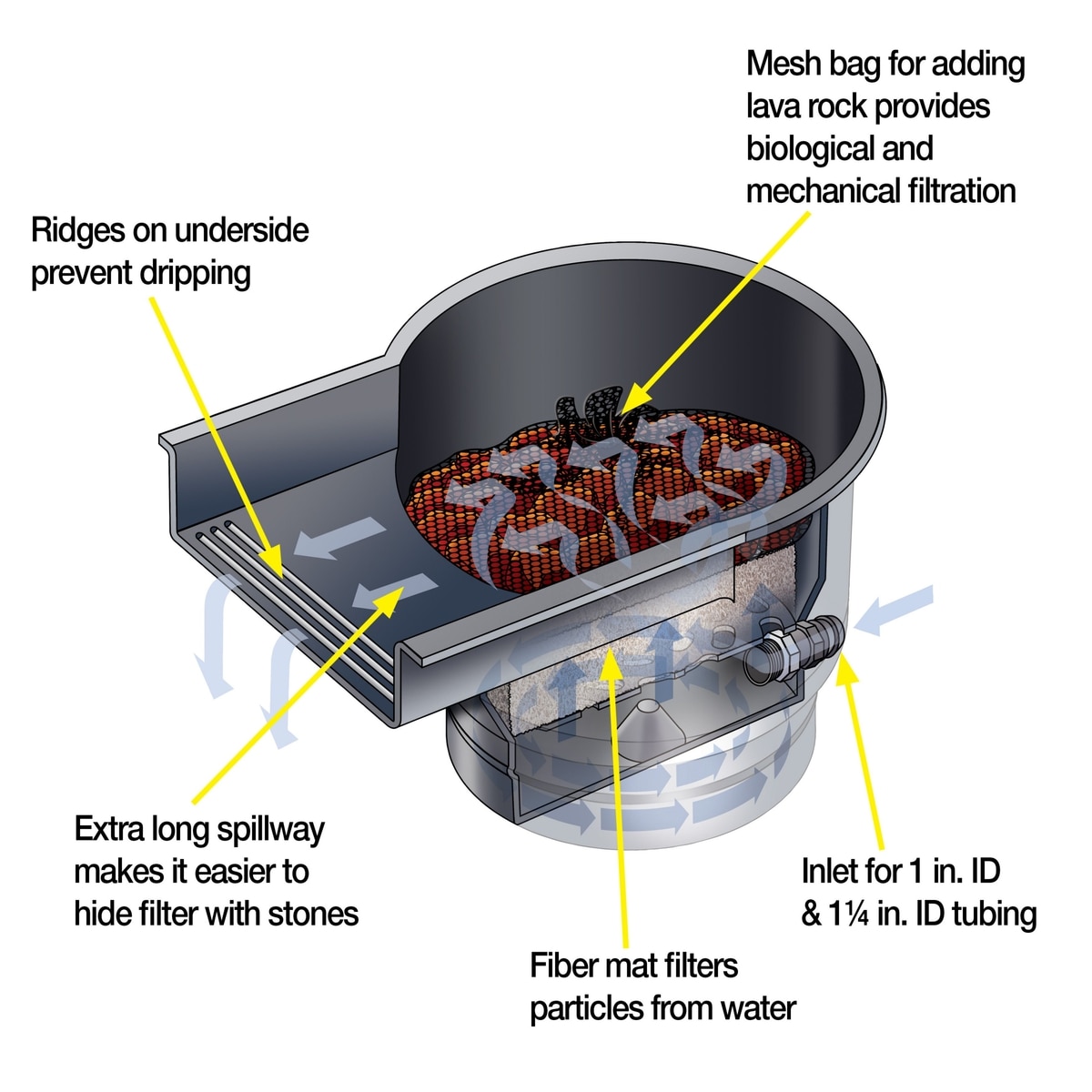 Mesh bag for adding lava rock provides biological and mechanical filtration

Ridges on underside prevent dripping

Extra long spillway makes it easier to hide filter with stones

Inlet for 1 in. ID & 1¼ in. ID tubing

Fiber mat filters particles from water