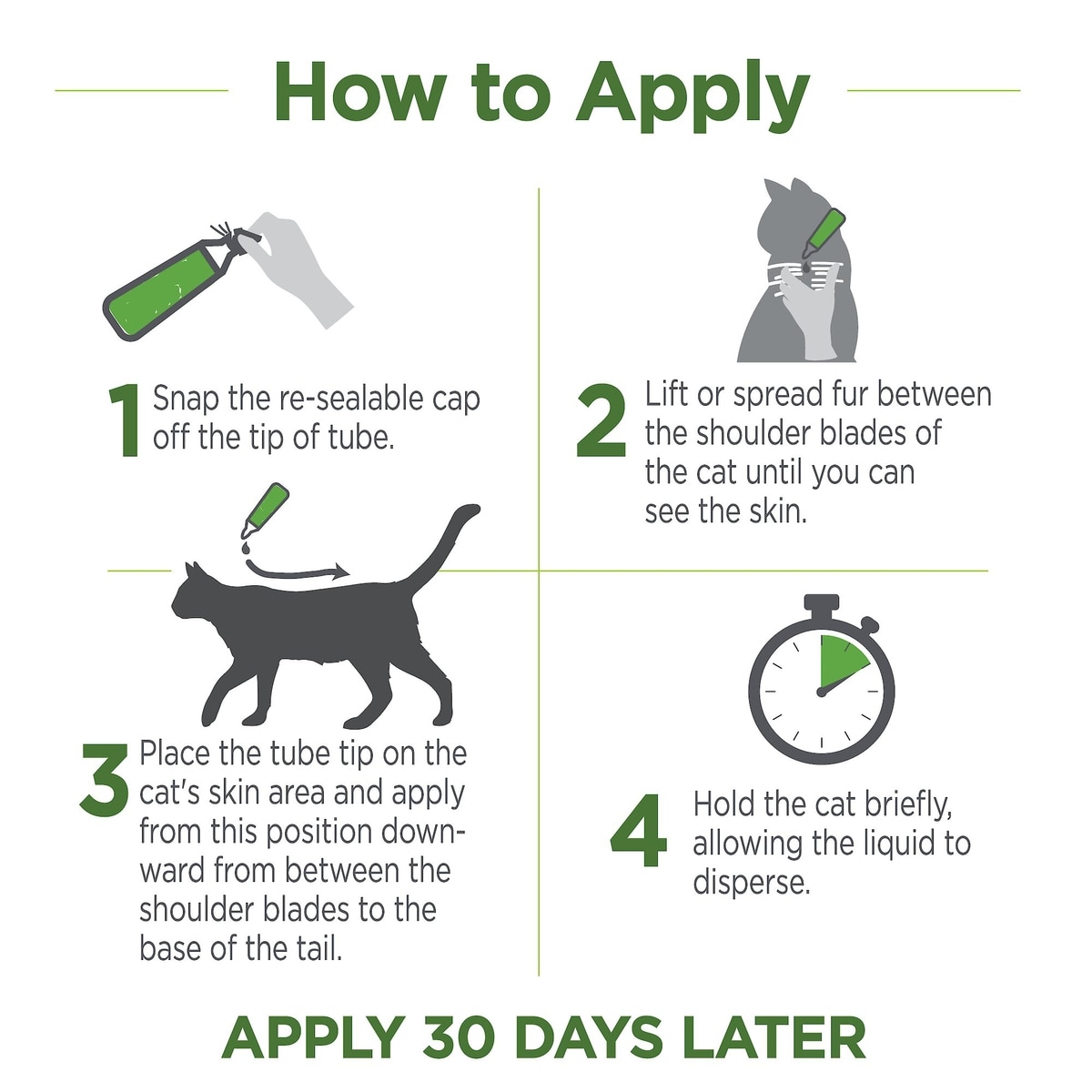 How to Apply

1 Snap the re-sealable cap off the tip of tube.

2 Lift or spread fur between the shoulder blades of the cat until you can see the skin.

3 Place the tube tip on the cat's skin area and apply from this position downward from between the shoulder blades to the base of the tail.

4 Hold the cat briefly, allowing the liquid to disperse.

APPLY 30 DAYS LATER