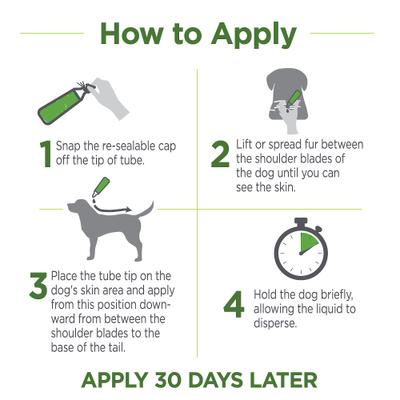 How to Apply

1 Snap the re-sealable cap off the tip of tube.

2 Lift or spread fur between the shoulder blades of the dog until you can see the skin.

3 Place the tube tip on the dog's skin area and apply from this position downward from between the shoulder blades to the base of the tail.

4 Hold the dog briefly, allowing the liquid to disperse.

APPLY 30 DAYS LATER