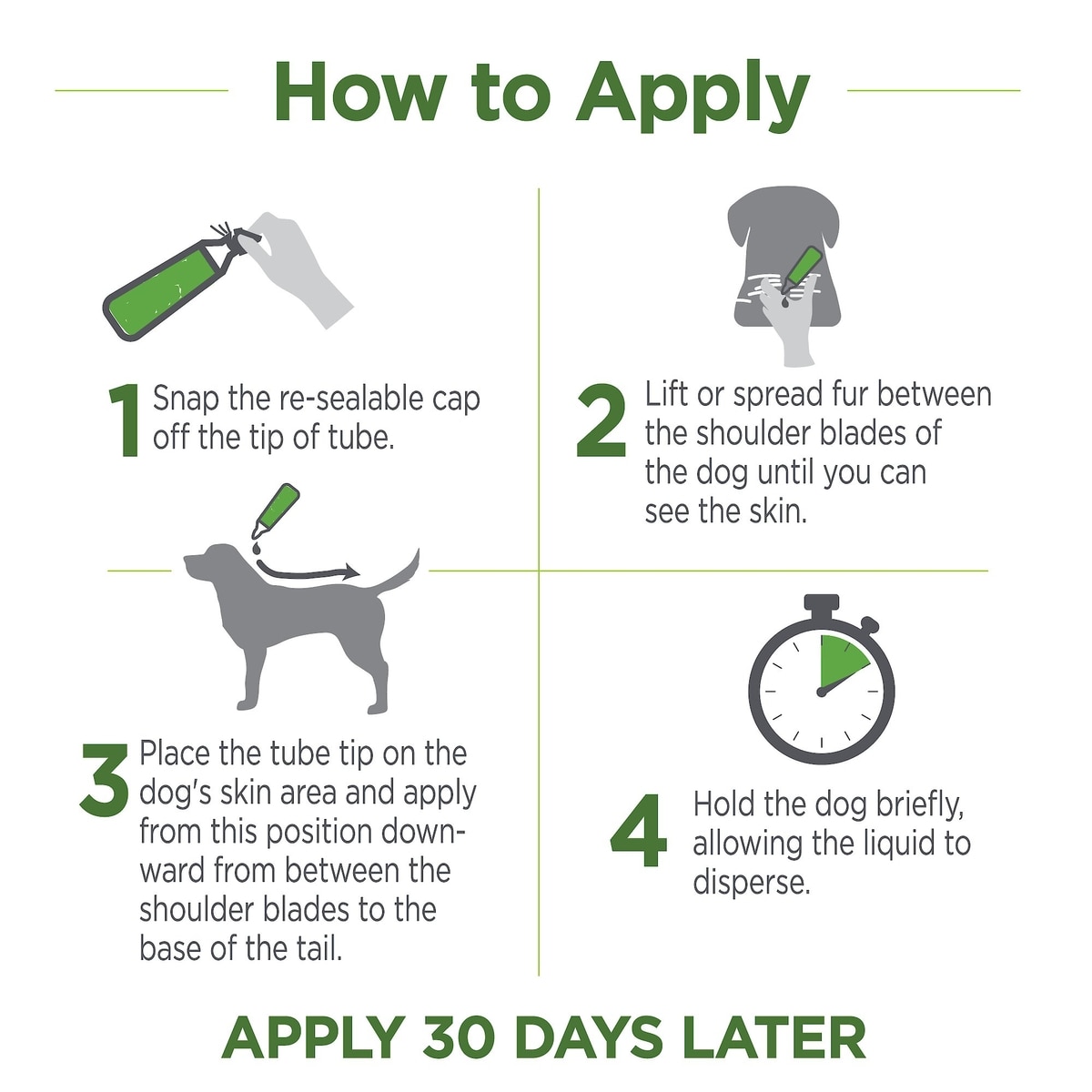 How to Apply

1 Snap the re-sealable cap off the tip of tube.

2 Lift or spread fur between the shoulder blades of the dog until you can see the skin.

3 Place the tube tip on the dog's skin area and apply from this position downward from between the shoulder blades to the base of the tail.

4 Hold the dog briefly, allowing the liquid to disperse.

APPLY 30 DAYS LATER