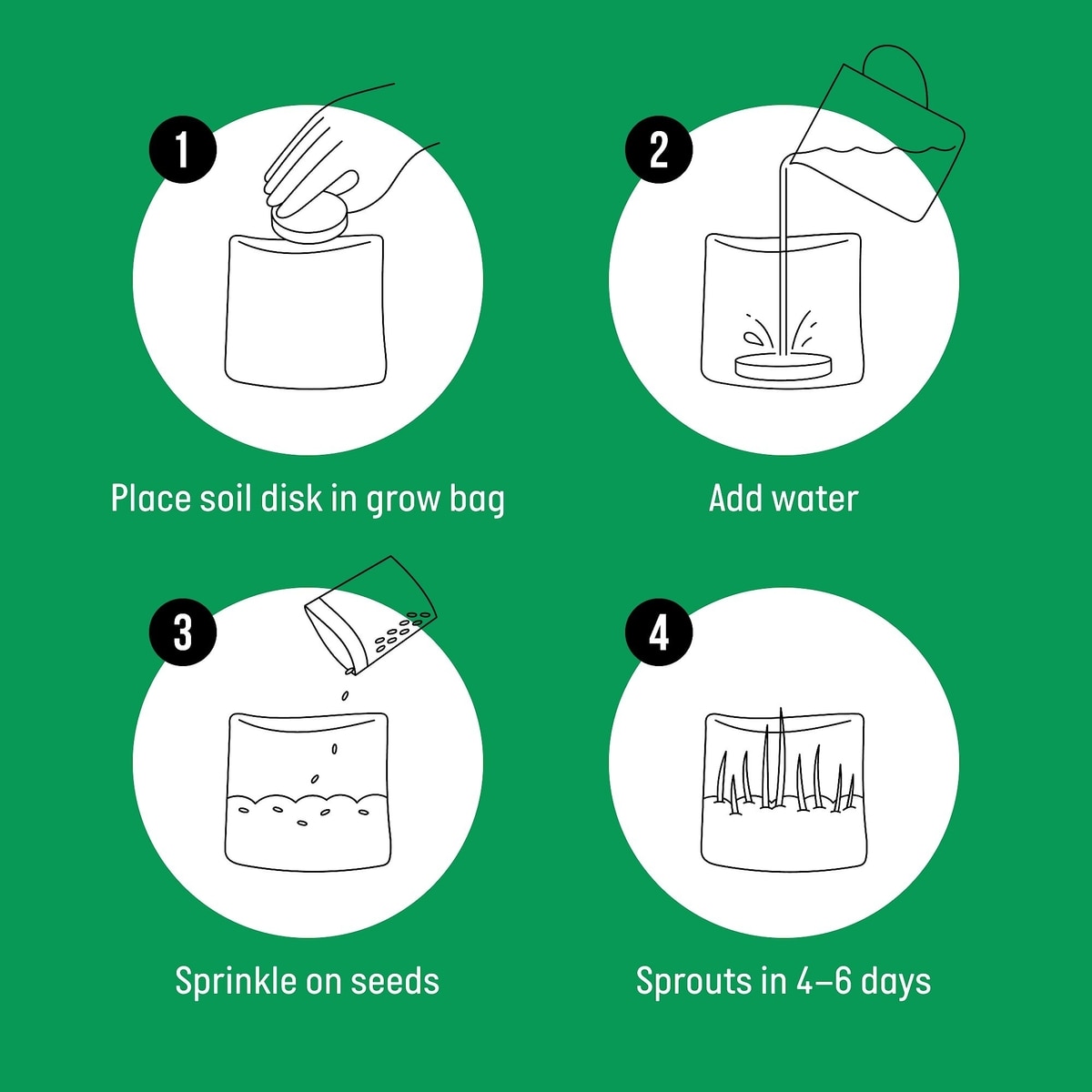 1

Place soil disk in grow bag

2

Add water

3

Sprinkle on seeds

4

Sprouts in 4–6 days