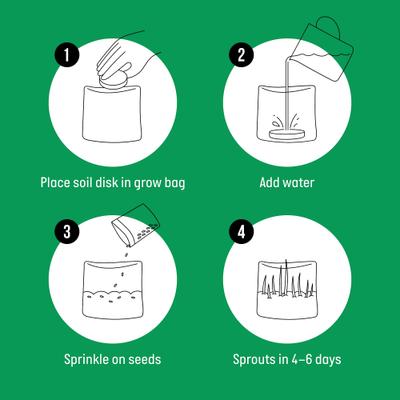 1

Place soil disk in grow bag

2

Add water

3

Sprinkle on seeds

4

Sprouts in 4–6 days